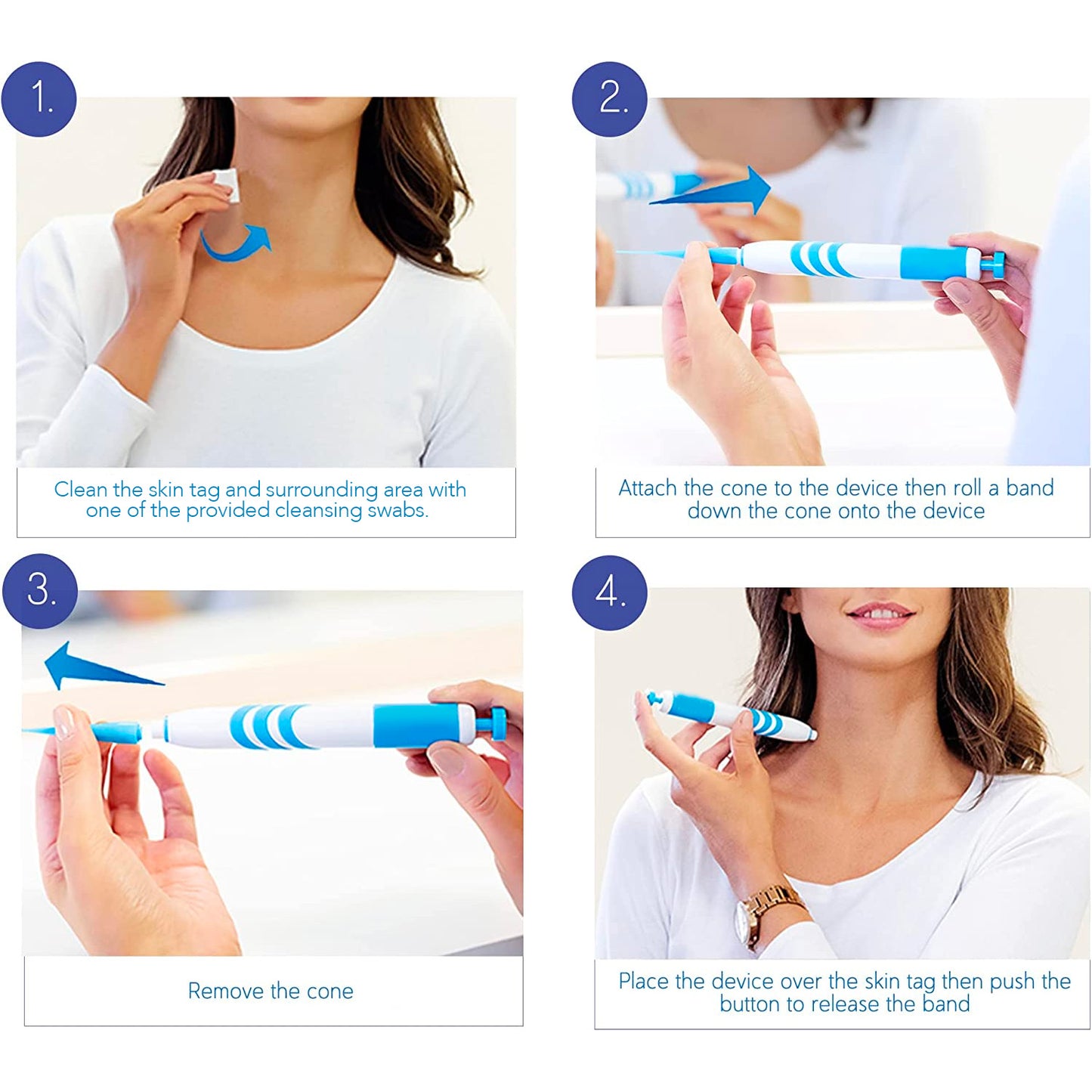 1.

Clean the skin tag and surrounding area with one of the provided cleansing swabs.

2.

Attach the cone to the device then roll a band down the cone onto the device

3.

Remove the cone

4.

Place the device over the skin tag then push the button to release the band